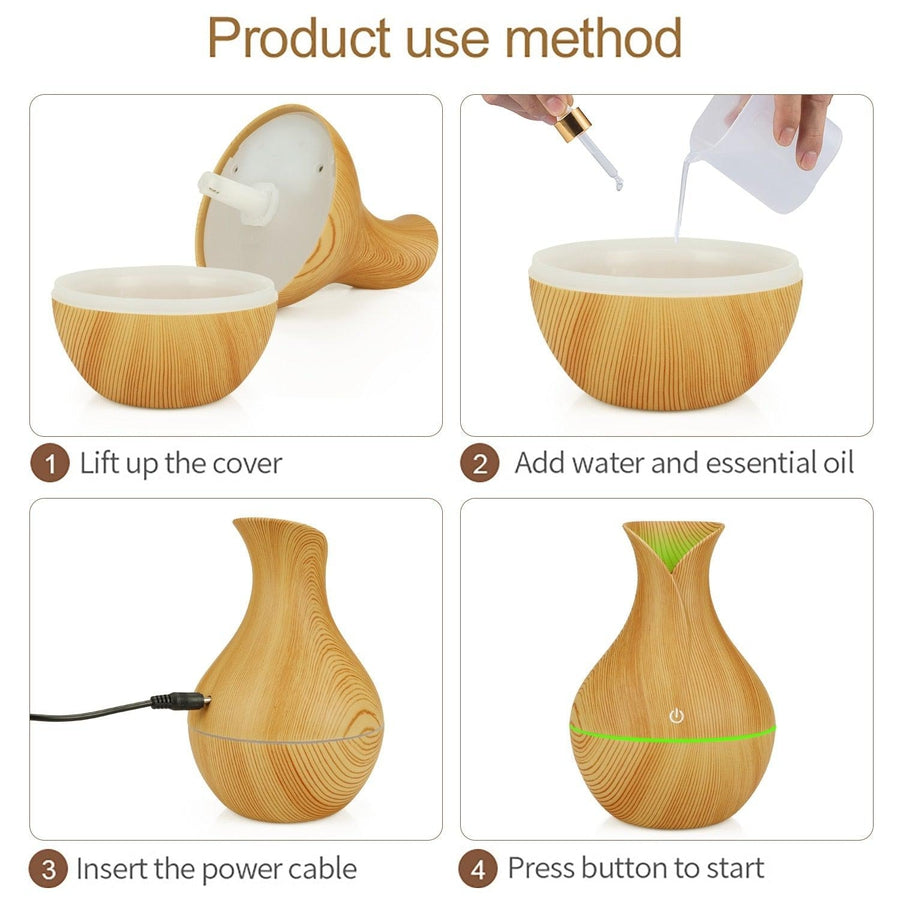 Product use method

1 Lift up the cover

2 Add water and essential oil

3 Insert the power cable

4 Press button to start